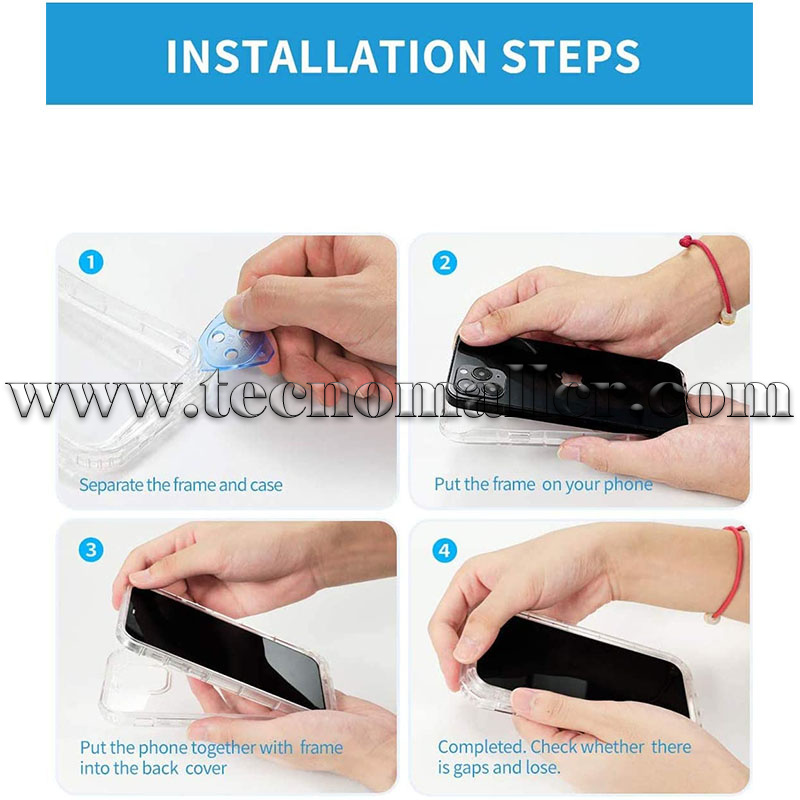 INSTALLATION STEPS

1

Separate the frame and case

2

Put the frame on your phone

www.tecnomaller.com

3

Put the phone together with frame into the back cover

4

Completed. Check whether there is gaps and lose.